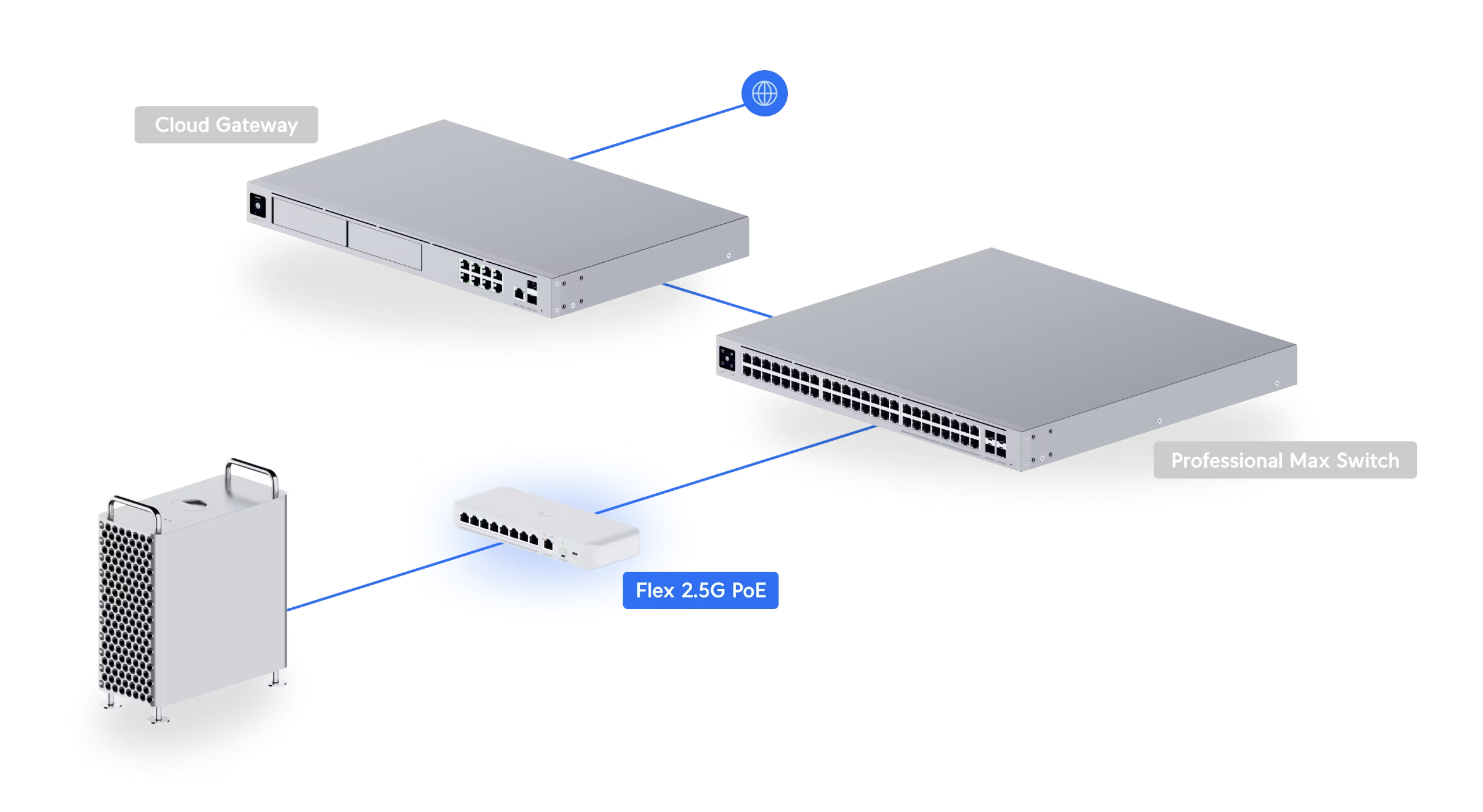 Cloud Gateway

Professional Max Switch

Flex 2.5G PoE