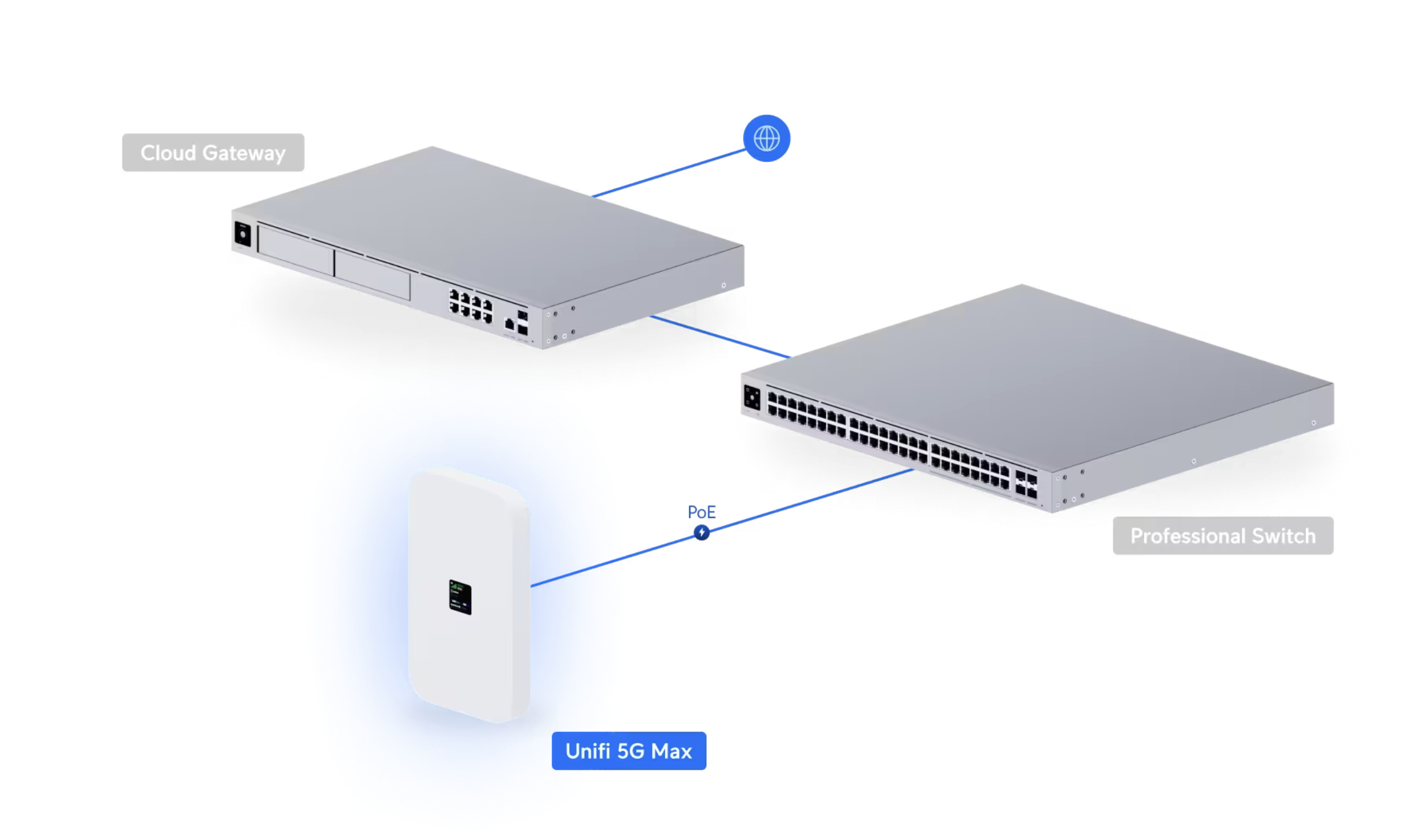 Cloud Gateway

PoE

Professional Switch

Unifi 5G Max